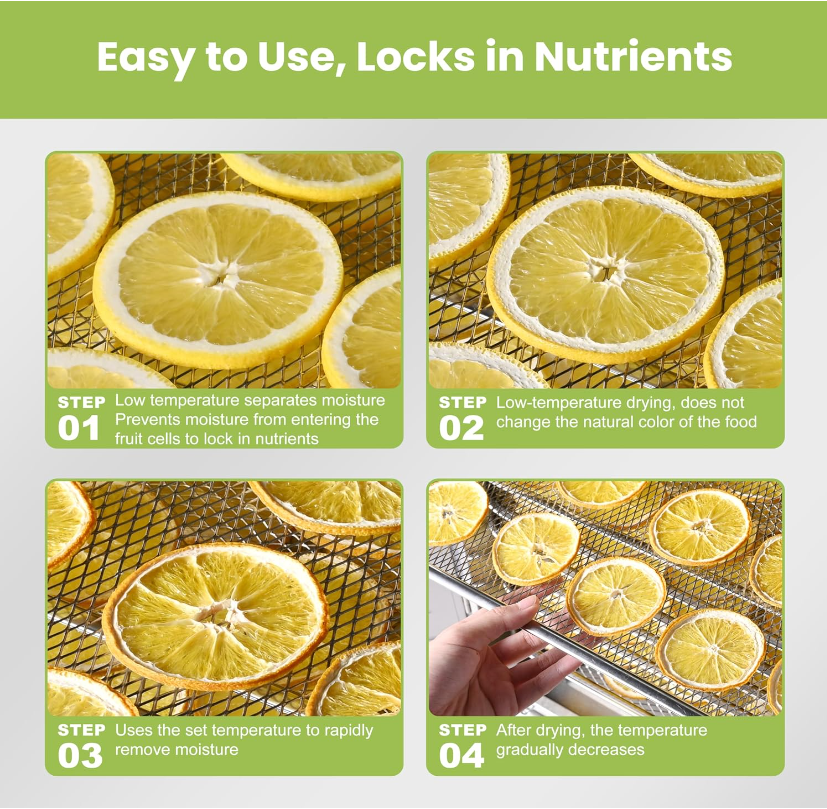 Easy to Use, Locks in Nutrients

STEP 01 Low temperature separates moisture Prevents moisture from entering the fruit cells to lock in nutrients

STEP 02 Low-temperature drying, does not change the natural color of the food

STEP 03 Uses the set temperature to rapidly remove moisture

STEP 04 After drying, the temperature gradually decreases